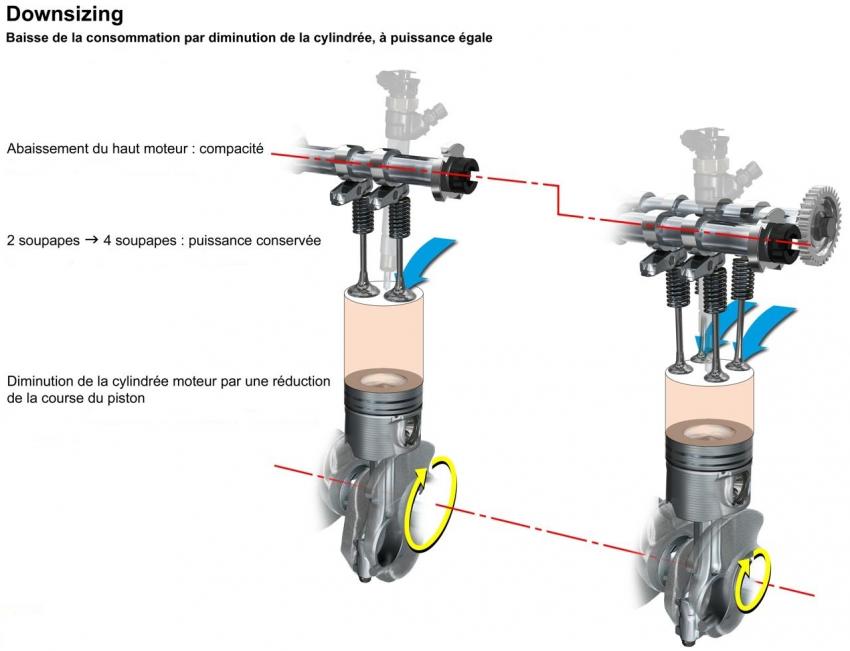 Downsizing
Baisse de la consommation par diminution de la cylindrée, à puissance égale

Abaissement du haut moteur : compacité

2 soupapes → 4 soupapes : puissance conservée

Diminution de la cylindrée moteur par une réduction de la course du piston