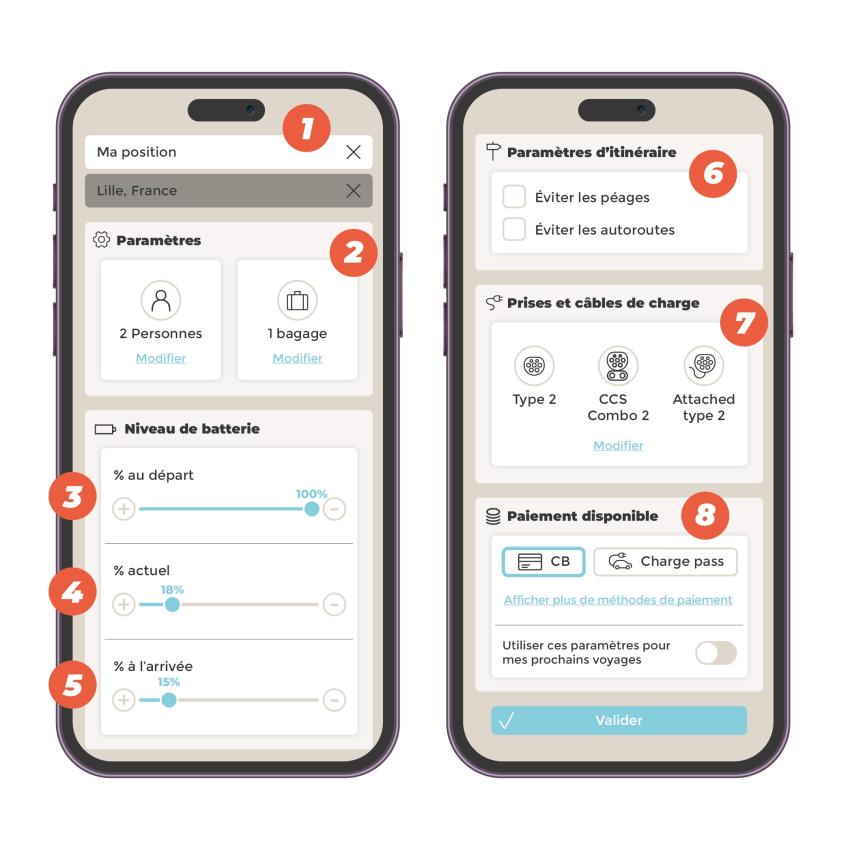 1

Ma position

Lille, France

Paramètres

2

2 Personnes
Modifier

1 bagage
Modifier

Niveau de batterie

3

% au départ
100%

4

% actuel
18%

5

% à l'arrivée
15%

Paramètres d'itinéraire

6

Éviter les péages

Éviter les autoroutes

Prises et câbles de charge

7

Type 2

CCS Combo 2

Attached type 2

Modifier

Paiement disponible

8

CB

Charge pass

Afficher plus de méthodes de paiement

Utiliser ces paramètres pour mes prochains voyages

Valider