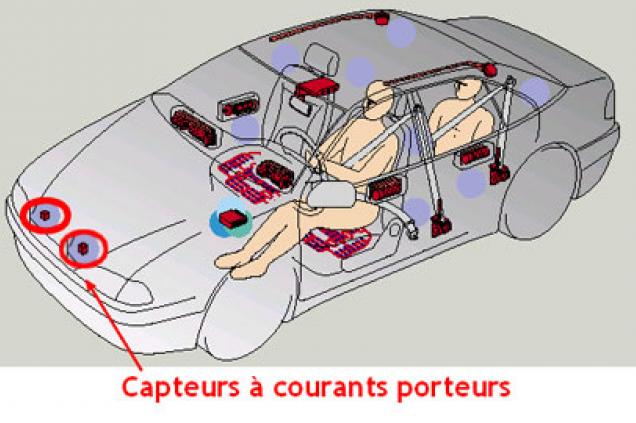 Capteurs à courants porteurs