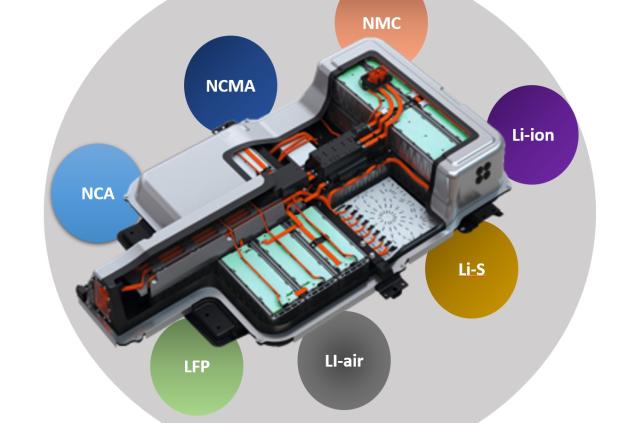 NMC

NCMA

Li-ion

NCA

Li-S

LFP

LI-air