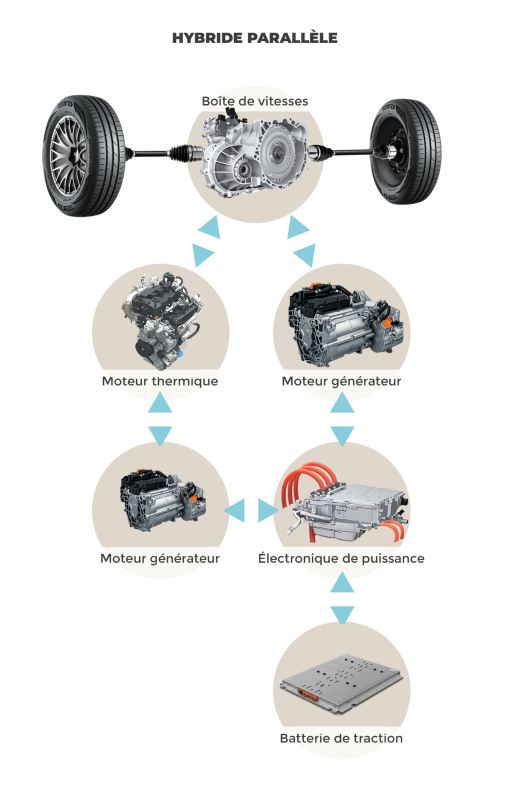 HYBRIDE PARALLÈLE

Boîte de vitesses

Moteur thermique

Moteur générateur

Moteur générateur

Électronique de puissance

Batterie de traction