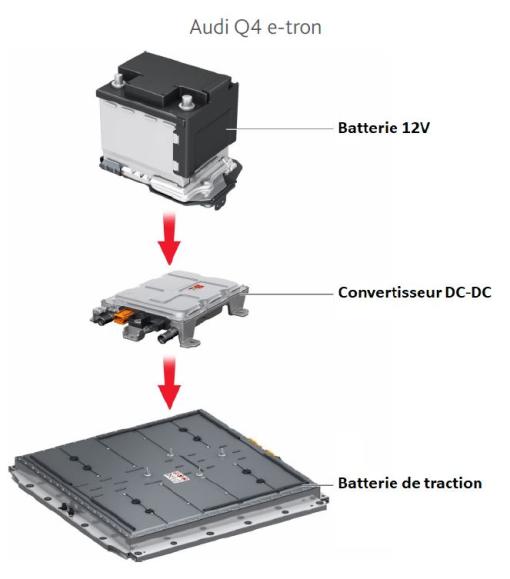 Audi Q4 e-tron

Batterie 12V

Convertisseur DC-DC

Batterie de traction