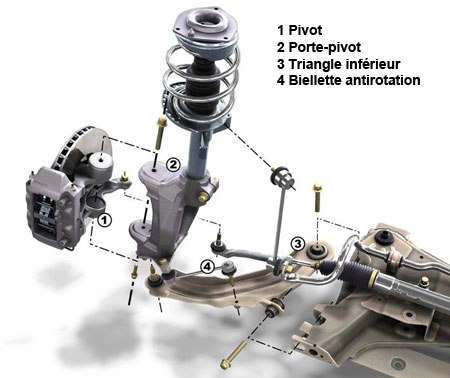 1 Pivot
2 Porte-pivot
3 Triangle inférieur
4 Biellette antirotation

2

1

3

4