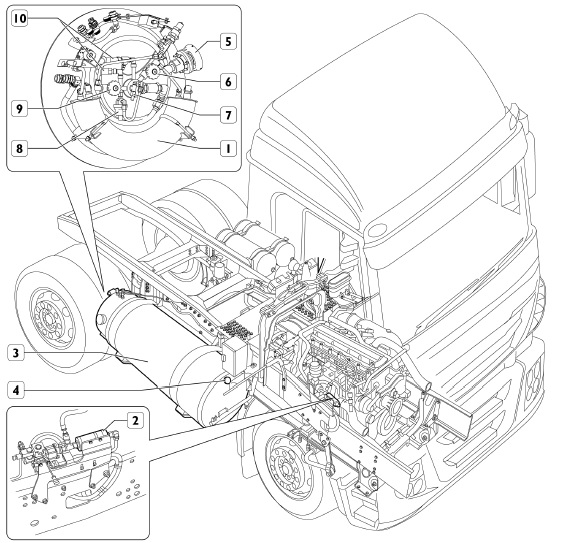 10
5
6
9
7
8
1
3
4
2