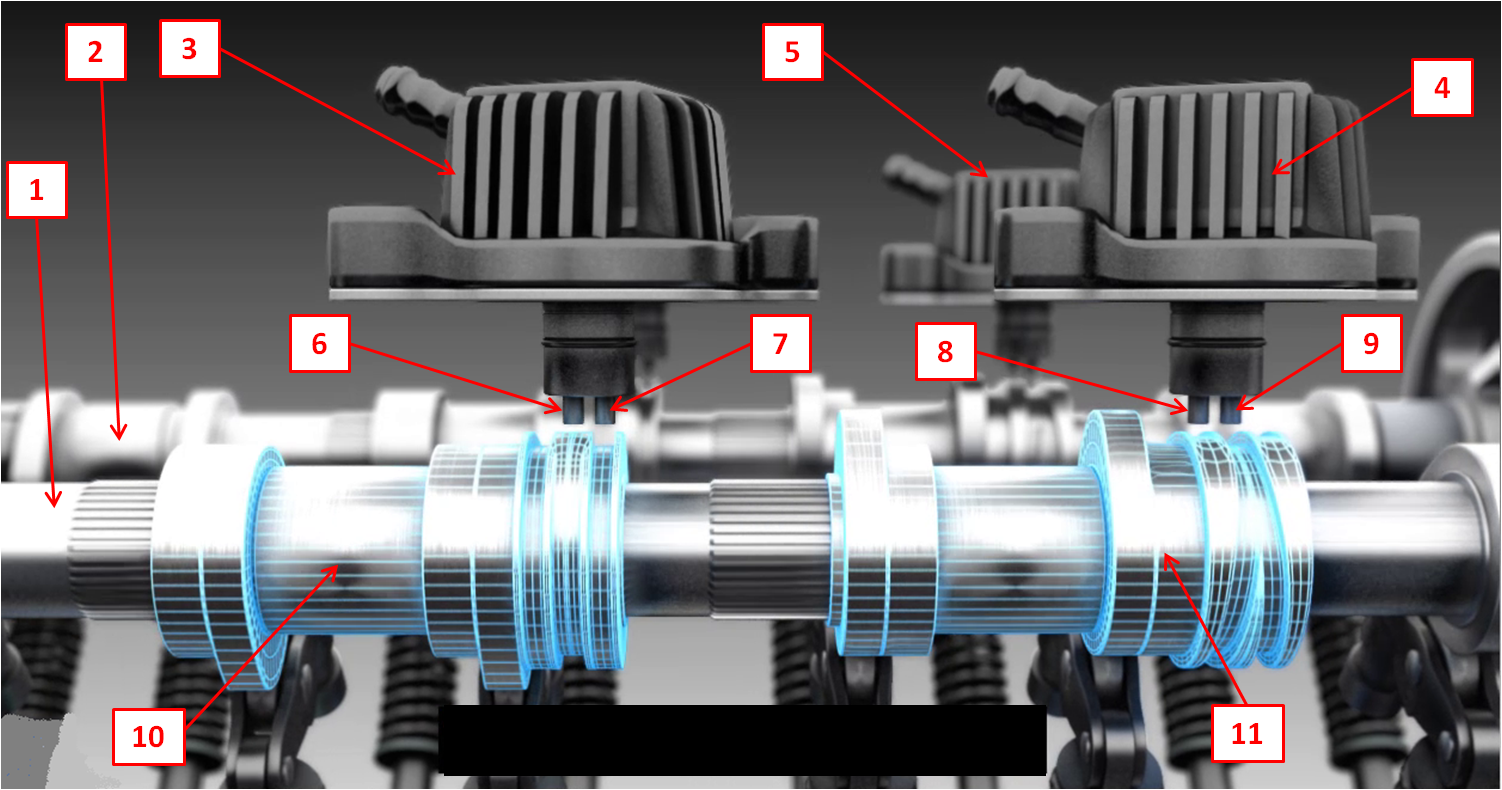 2
3
5
4
1
6
7
8
9
10
11