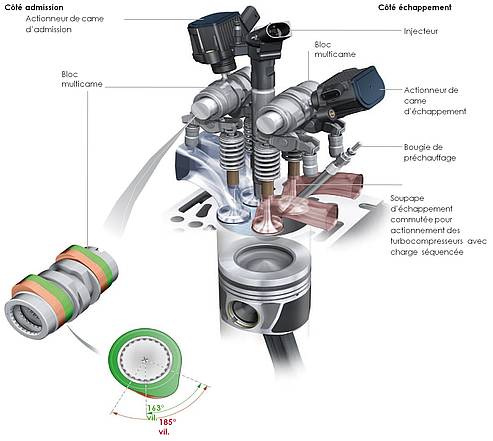 Côté admission

Actionneur de came d'admission

Bloc multicame

Côté échappement

Injecteur

Bloc multicame

Actionneur de came d'échappement

Bougie de préchauffage

Soupape d'échappement commutée pour actionnement des turbocompresseurs avec charge séquencée

163° vil.

185° vil.