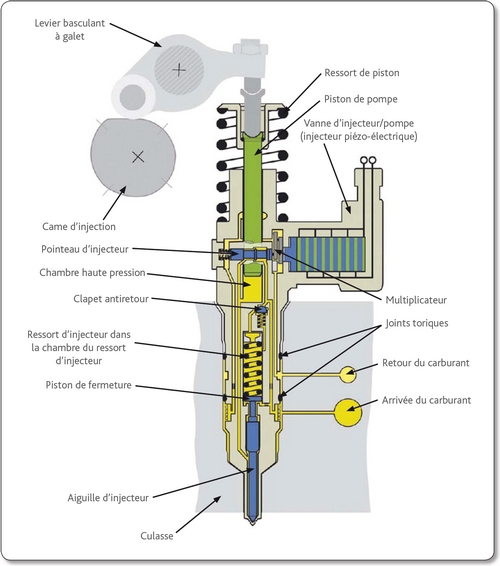 Levier basculant à galet

Ressort de piston

Piston de pompe

Vanne d'injecteur/pompe (injecteur piézo-électrique)

Came d'injection

Pointeau d'injecteur

Chambre haute pression

Clapet antiretour

Multiplicateur

Joints toriques

Ressort d'injecteur dans la chambre du ressort d'injecteur

Retour du carburant

Piston de fermeture

Arrivée du carburant

Aiguille d'injecteur

Culasse