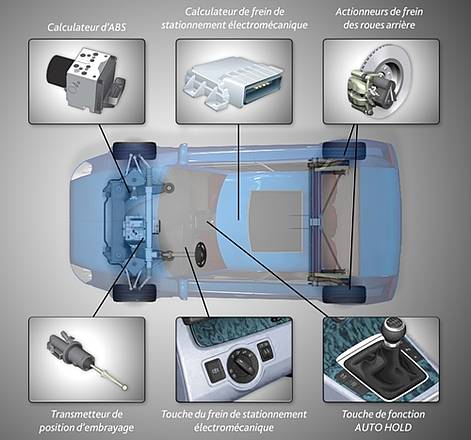 Calculateur d'ABS

Calculateur de frein de stationnement électromécanique

Actionneurs de frein des roues arrière

Transmetteur de position d'embrayage

Touche du frein de stationnement électromécanique

Touche de fonction AUTO HOLD