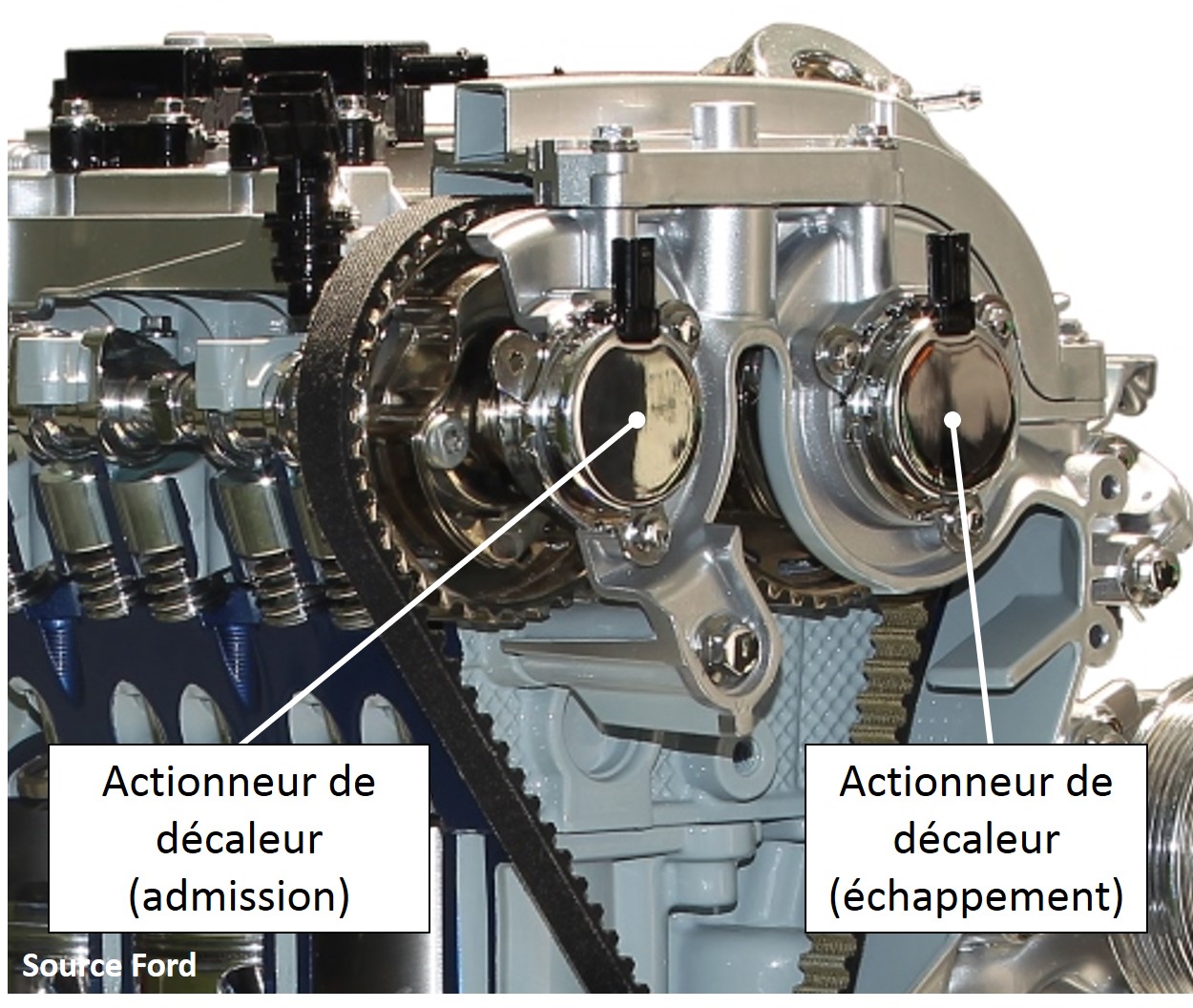 Actionneur de décaleur (admission)

Actionneur de décaleur (échappement)

Source Ford