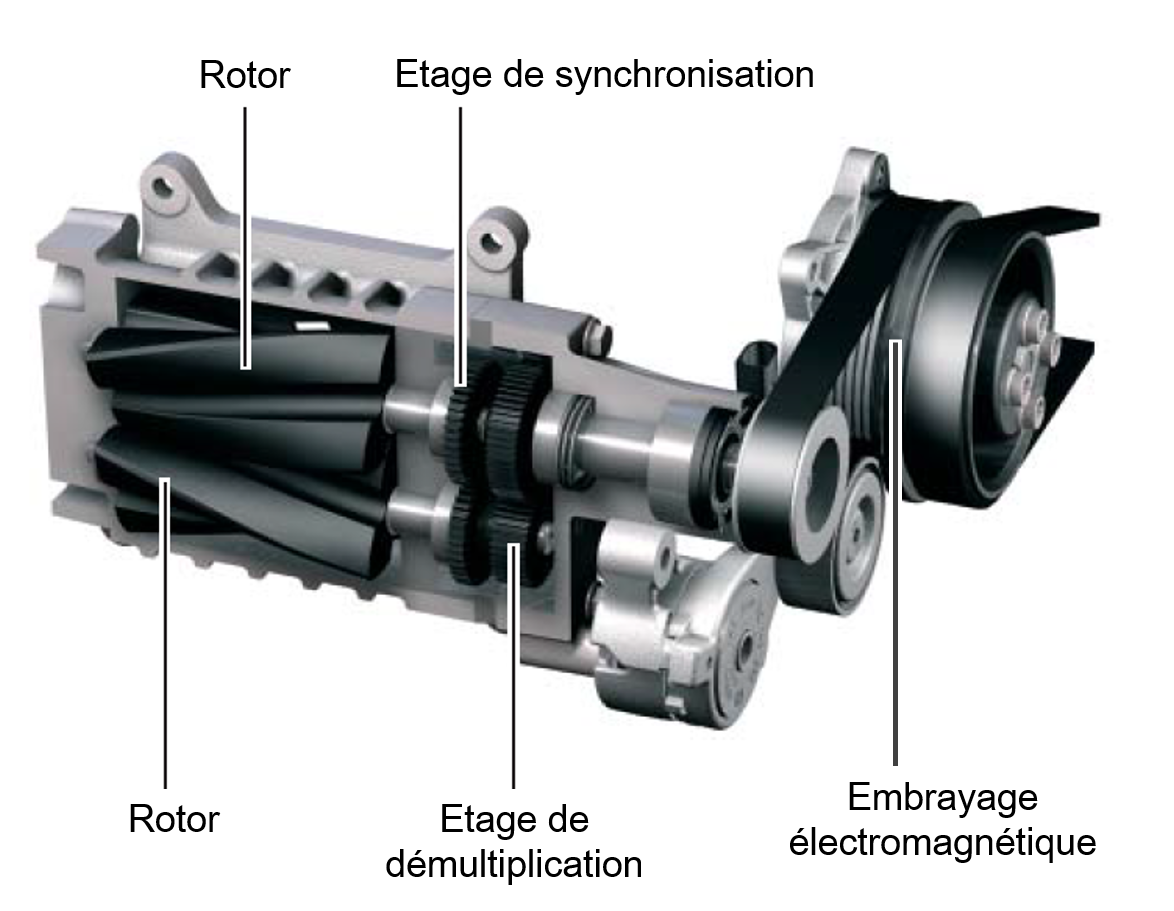 Rotor

Etage de synchronisation

Rotor

Etage de démultiplication

Embrayage électromagnétique