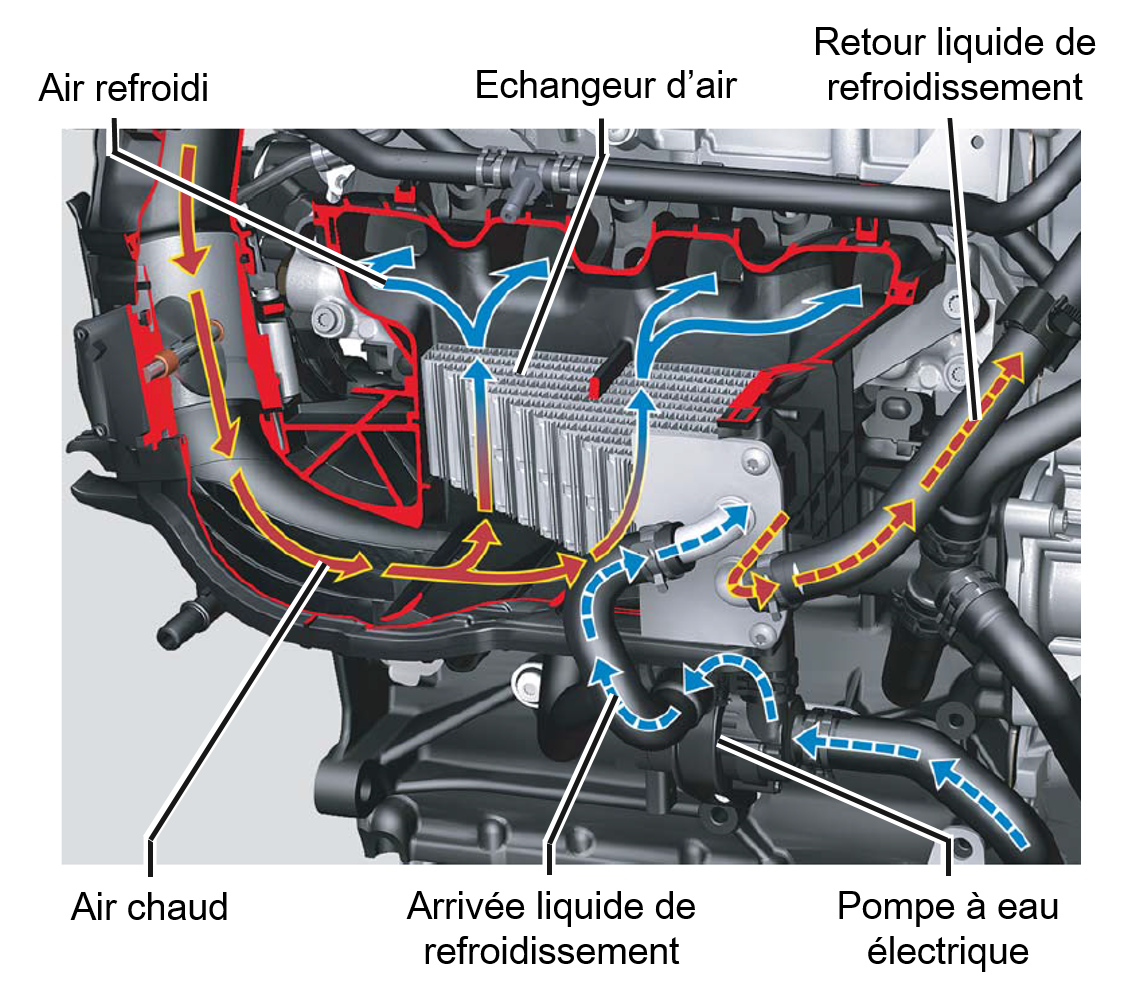 Air refroidi

Echangeur d'air

Retour liquide de refroidissement

Air chaud

Arrivée liquide de refroidissement

Pompe à eau électrique