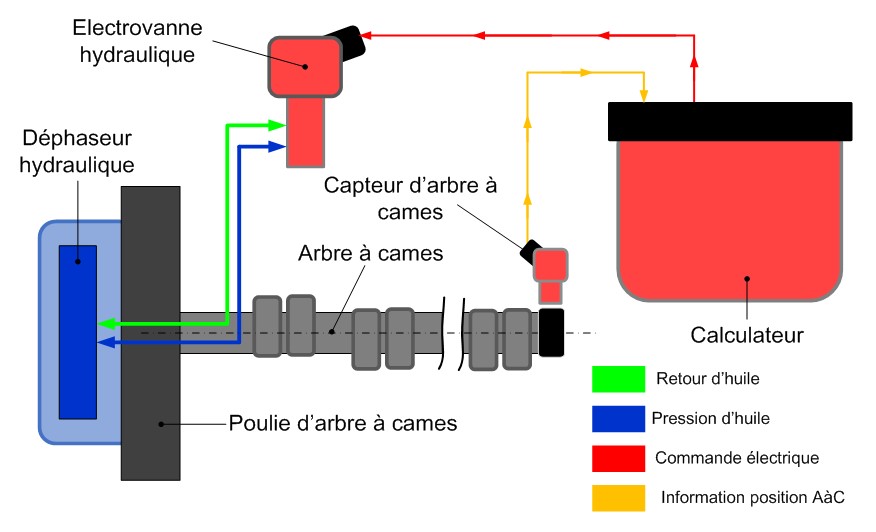 Electrovanne hydraulique

Déphaseur hydraulique

Capteur d'arbre à cames

Arbre à cames

Calculateur

Poulie d'arbre à cames

Retour d'huile

Pression d'huile

Commande électrique

Information position AàC