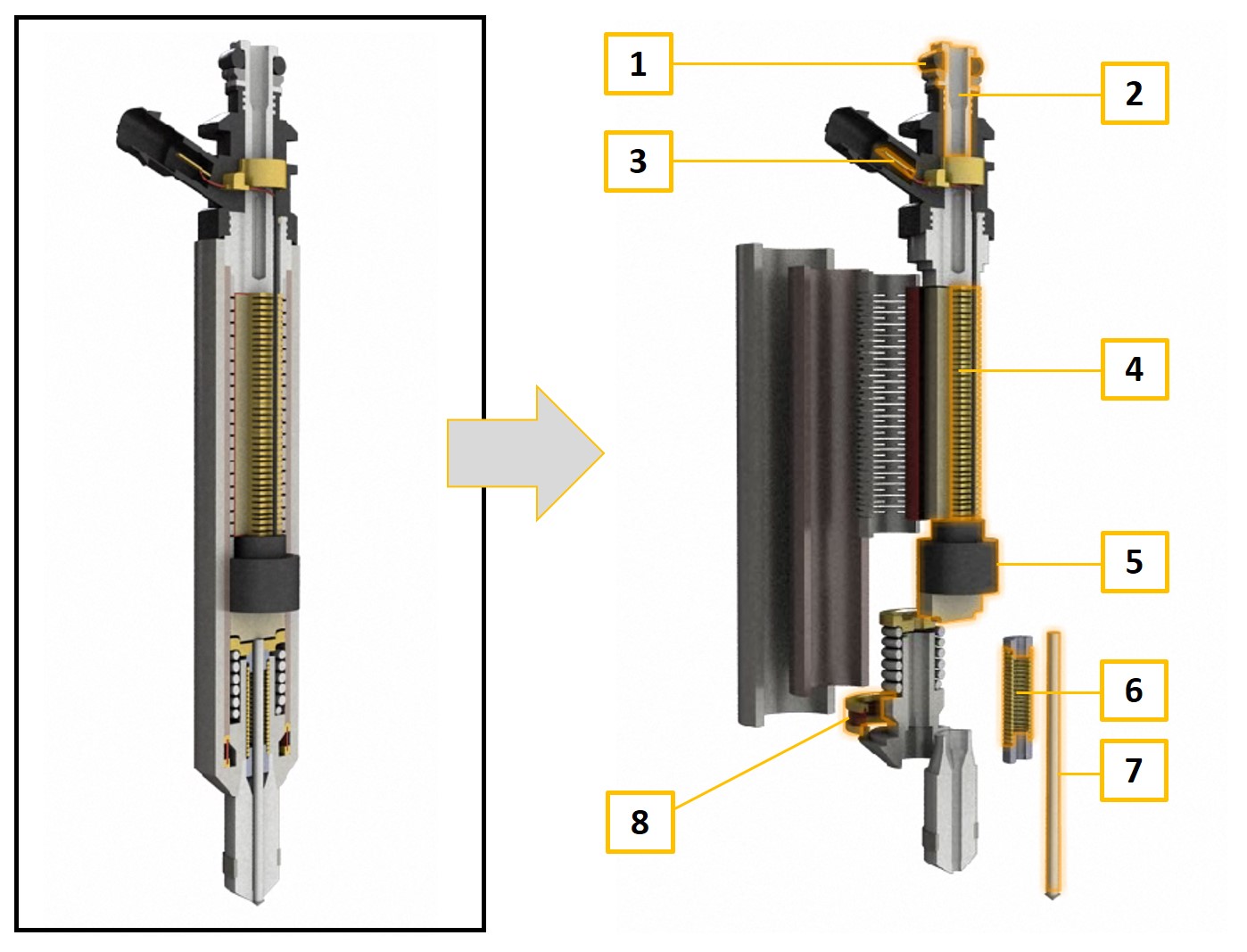 1
2
3
4
5
6
7
8