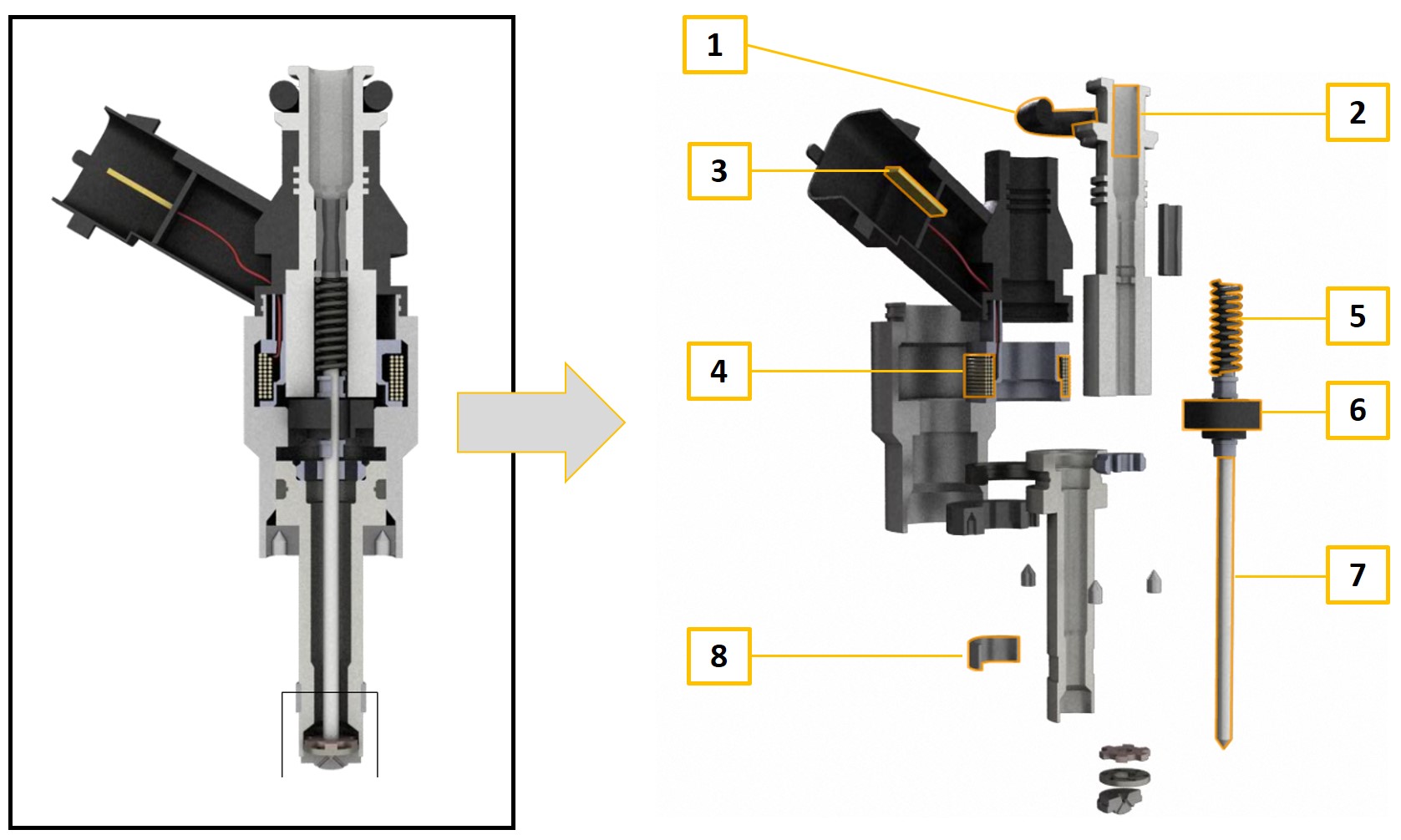 1
2
3
4
5
6
7
8