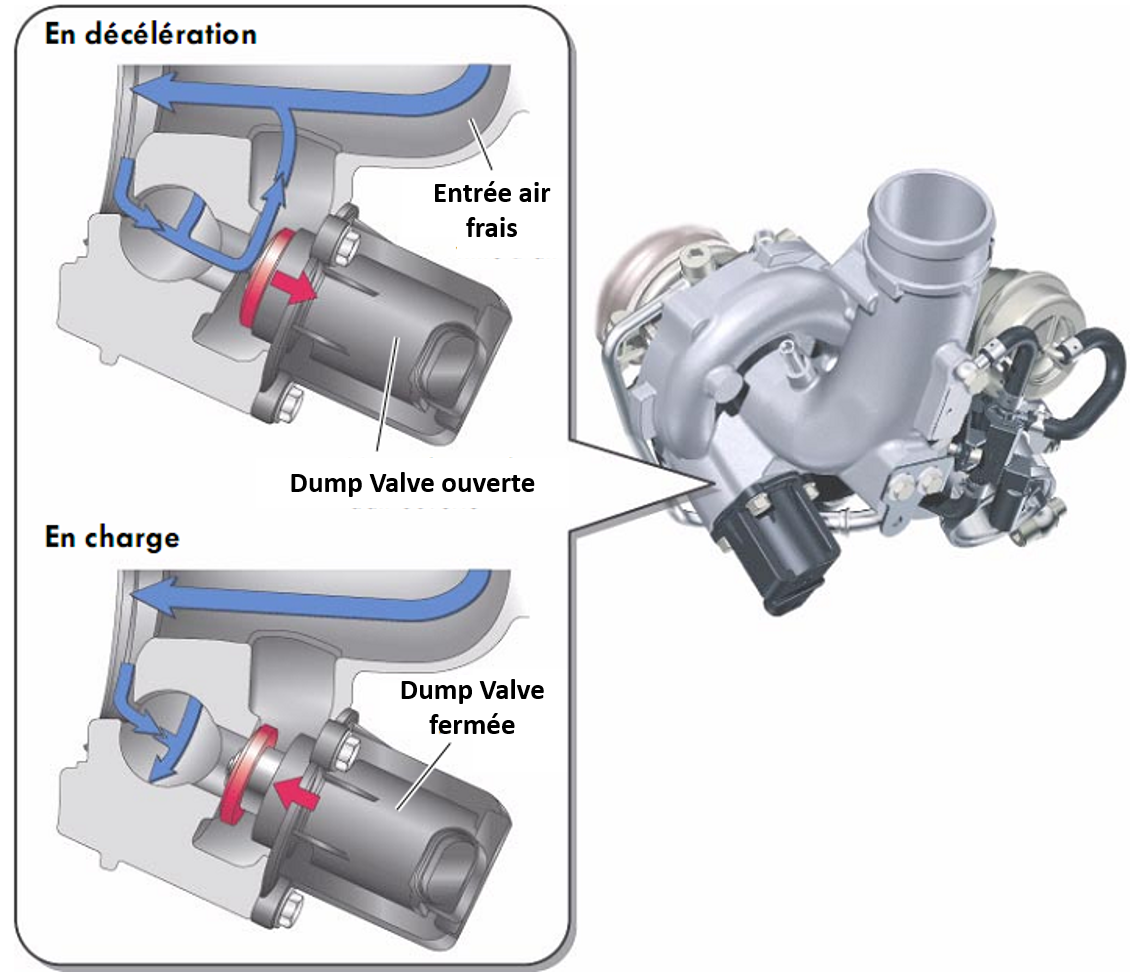 En décélération

Entrée air frais

Dump Valve ouverte

En charge

Dump Valve fermée