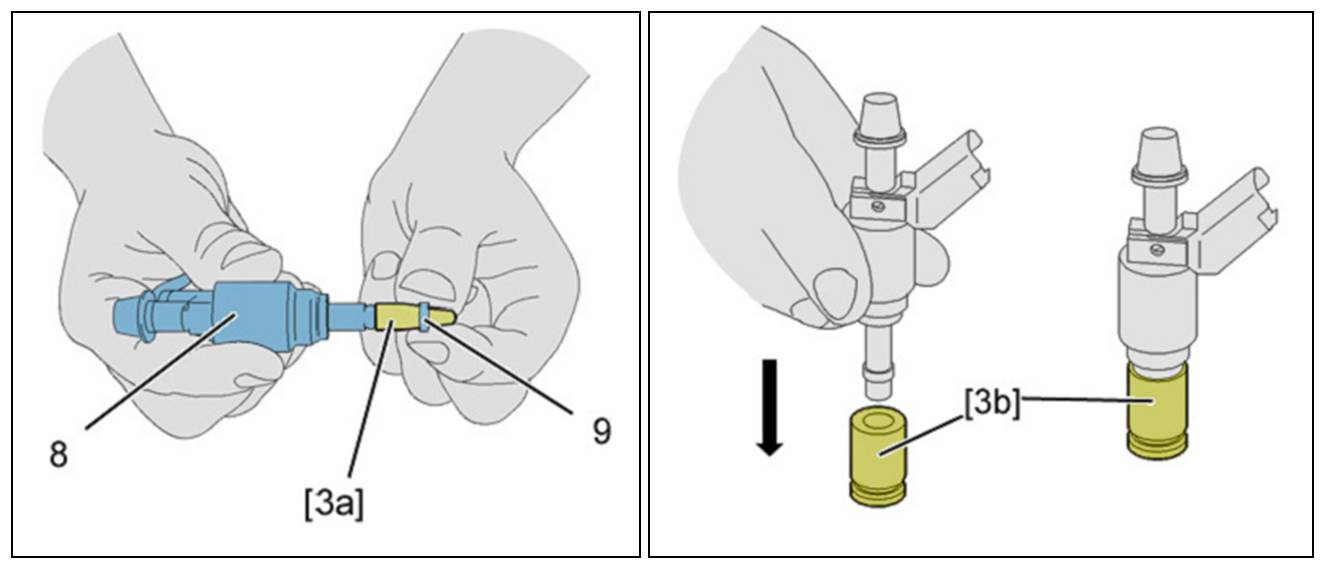 8

[3a]

9

[3b]