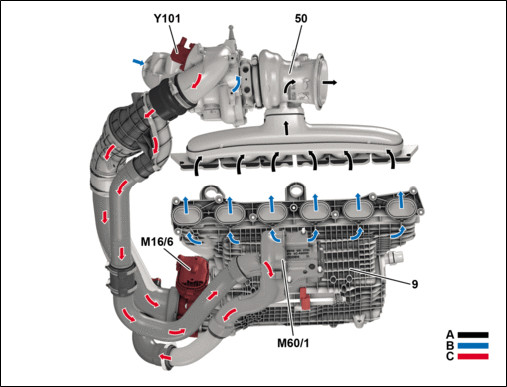 Y101
50
M16/6
9
M60/1
A
B
C