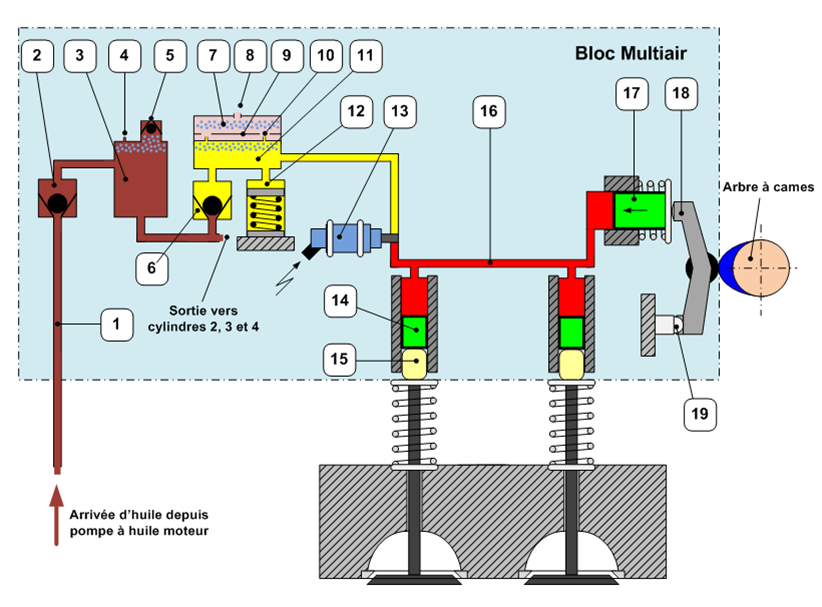 Bloc Multiair

2
3
4
5
7
8
9
10
11
12
13
16
17
18

Arbre à cames

6

Sortie vers cylindres 2, 3 et 4

1

14

15

19

Arrivée d'huile depuis pompe à huile moteur