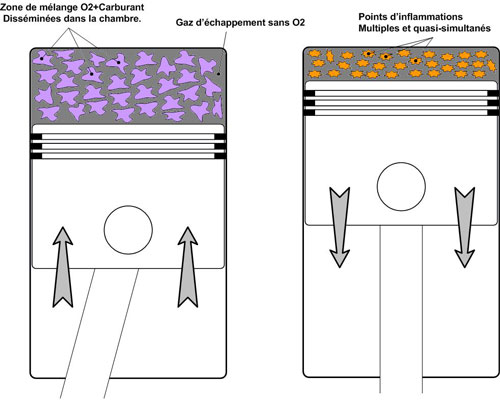 Zone de mélange O2+Carburant
Disséminées dans la chambre.

Gaz d'échappement sans O2

Points d'inflammations
Multiples et quasi-simultanés