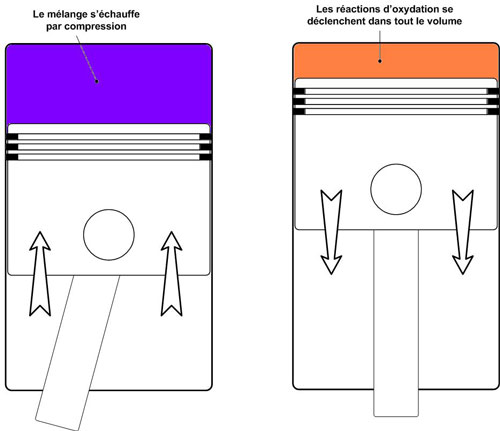 Le mélange s'échauffe par compression

Les réactions d'oxydation se déclenchent dans tout le volume