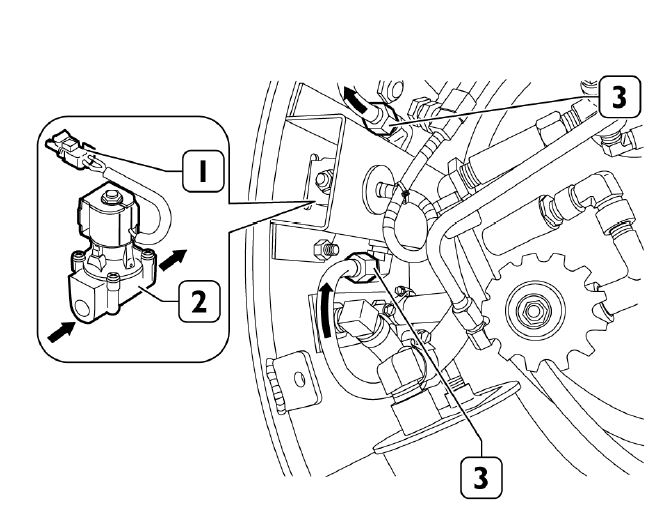 3
1
2
3