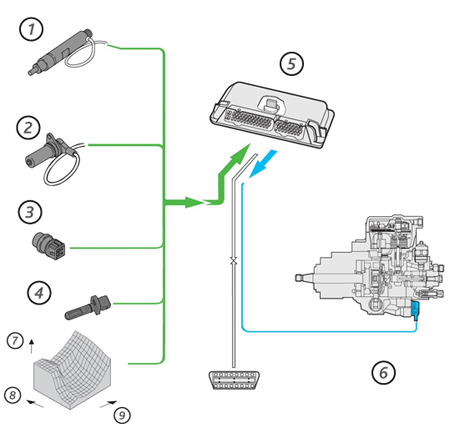 1
2
3
4
5
6
7
8
9