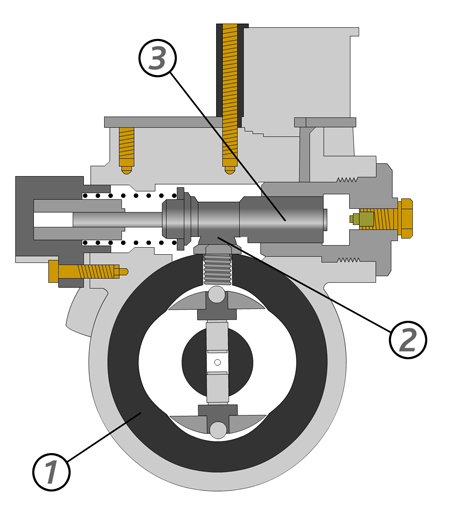 3
2
1