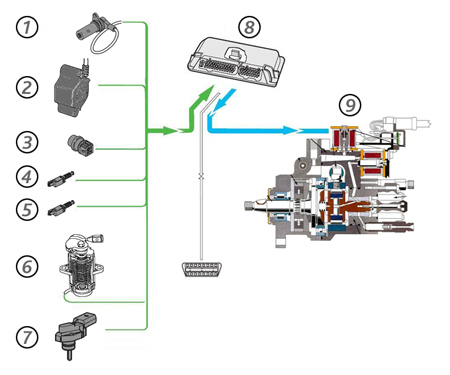 1
2
3
4
5
6
7
8
9