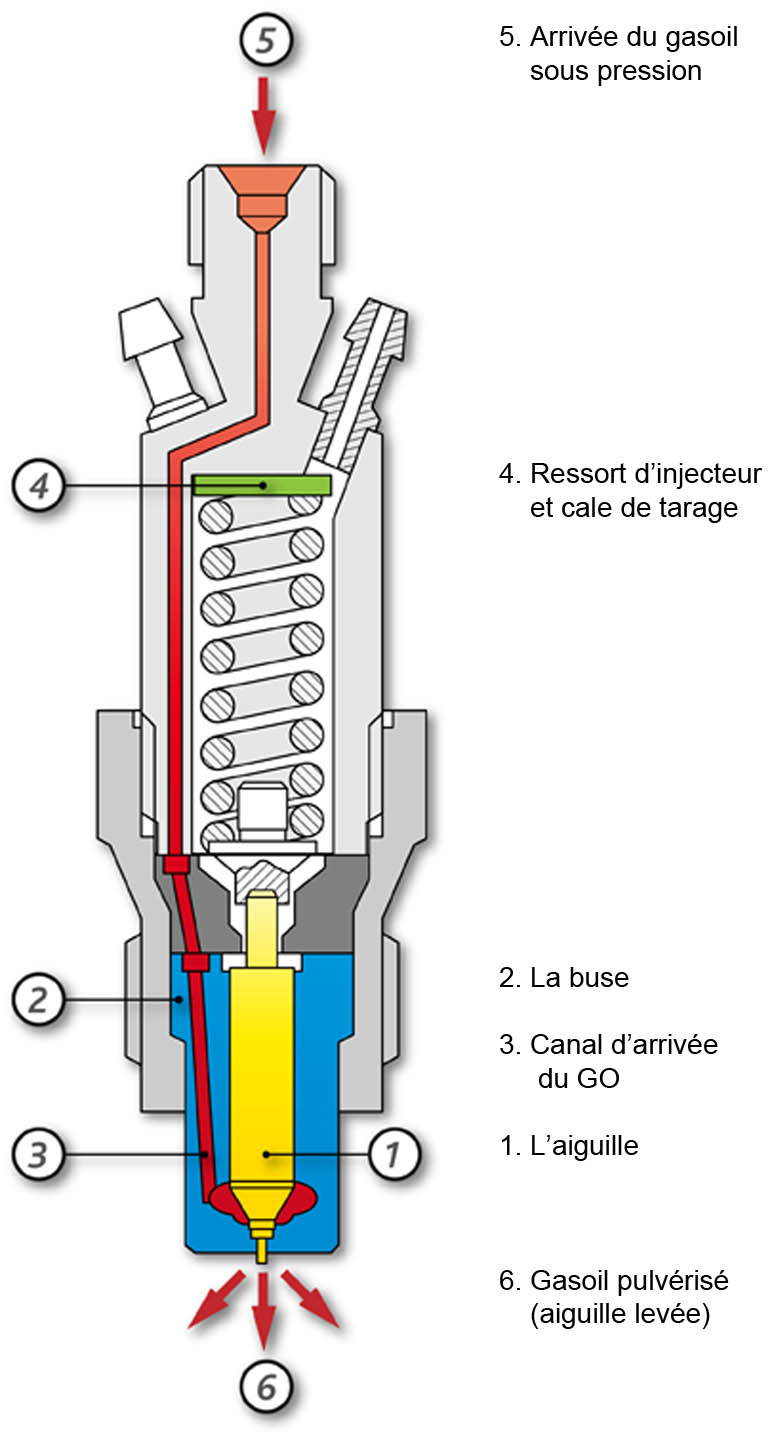 5

5. Arrivée du gasoil sous pression

4

4. Ressort d'injecteur et cale de tarage

2

2. La buse

3. Canal d'arrivée du GO

3

1

1. L'aiguille

6. Gasoil pulvérisé (aiguille levée)

6