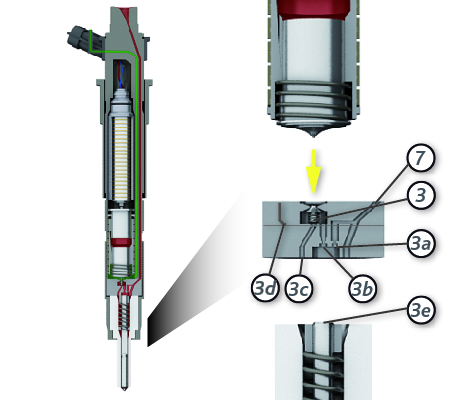 7
3
3a
3d
3c
3b
3e