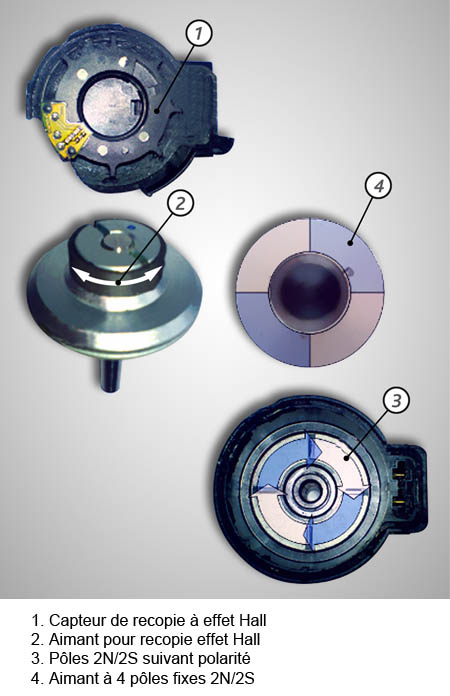 1

2

4

3

1. Capteur de recopie à effet Hall
2. Aimant pour recopie effet Hall
3. Pôles 2N/2S suivant polarité
4. Aimant à 4 pôles fixes 2N/2S