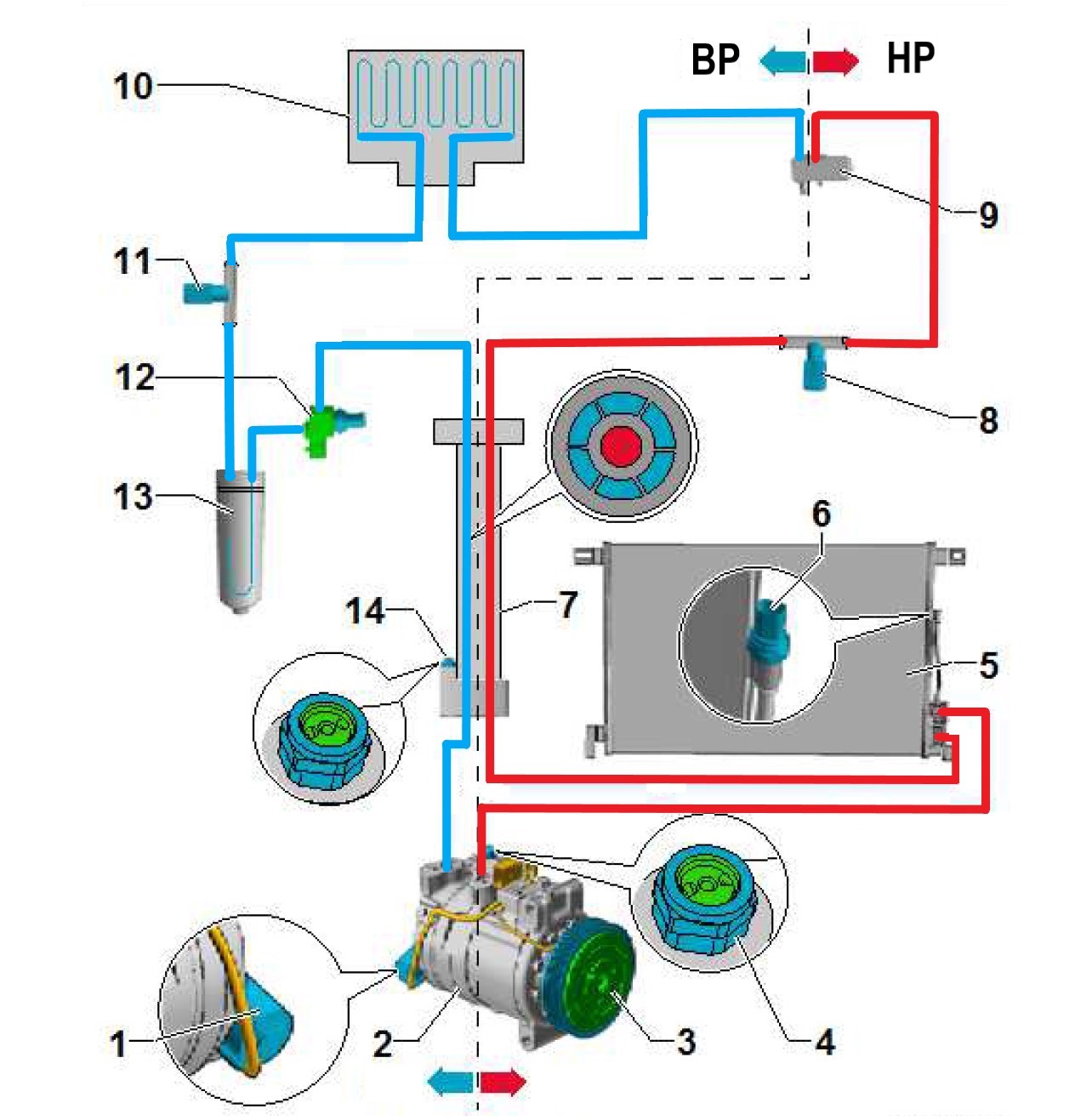 BP HP

10

9

11

12

8

13

6

7

14

5

1

2

3

4