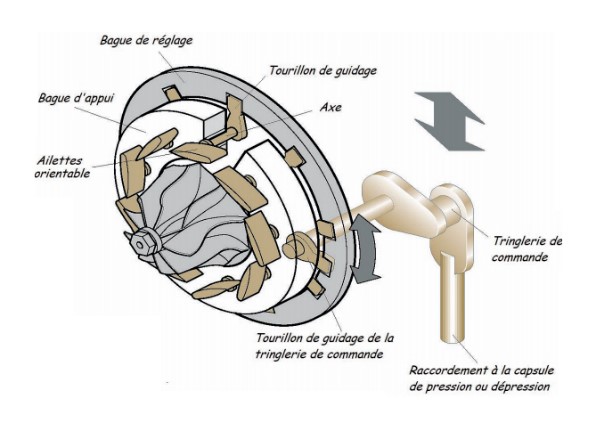 Bague de réglage

Tourillon de guidage

Bague d'appui

Axe

Ailettes orientable

Tringlerie de commande

Tourillon de guidage de la tringlerie de commande

Raccordement à la capsule de pression ou dépression