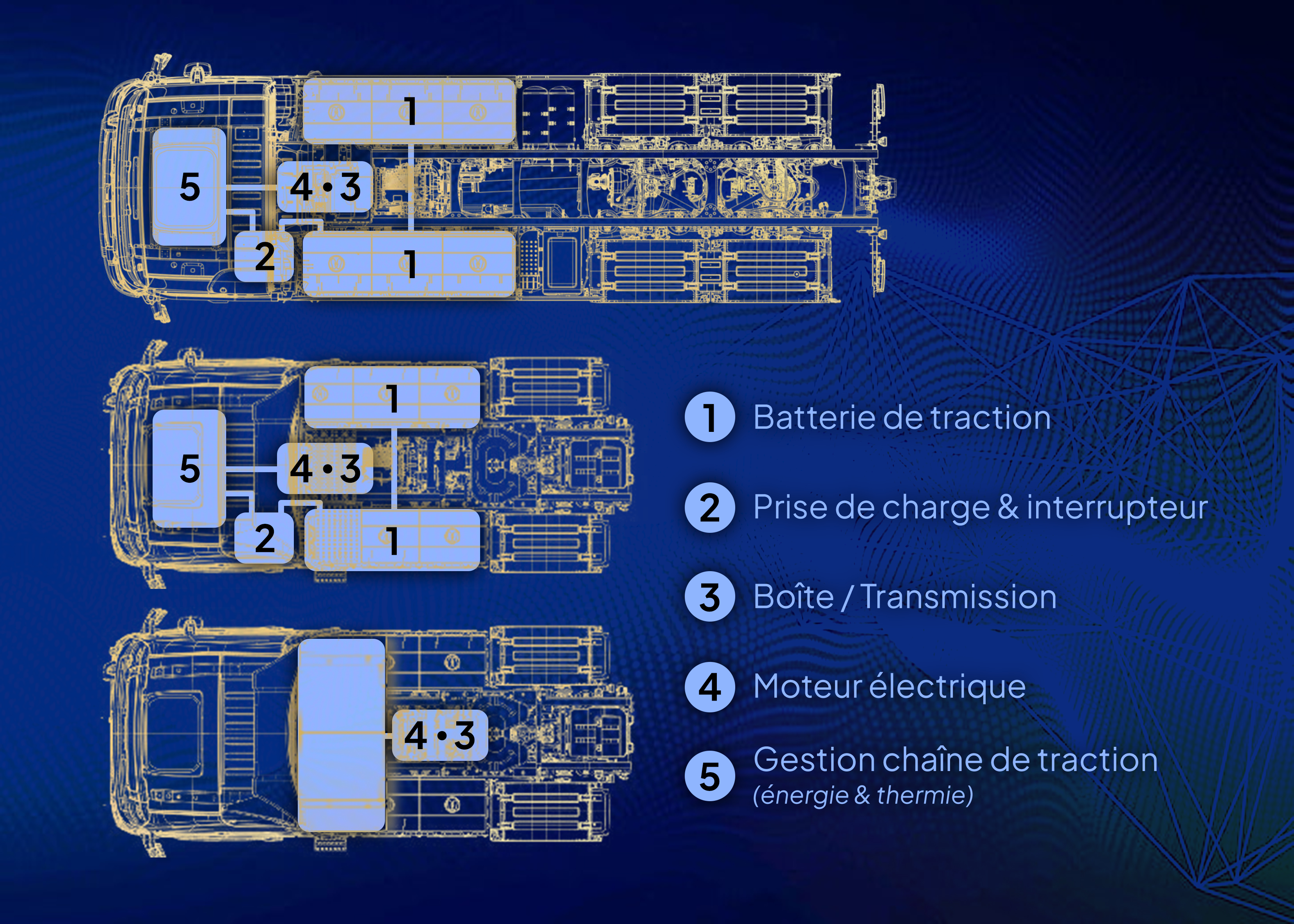 1
5
4 • 3
2
1

1
5
4 • 3
2
1

4 • 3

1 Batterie de traction

2 Prise de charge & interrupteur

3 Boîte / Transmission

4 Moteur électrique

5 Gestion chaîne de traction
(énergie & thermie)