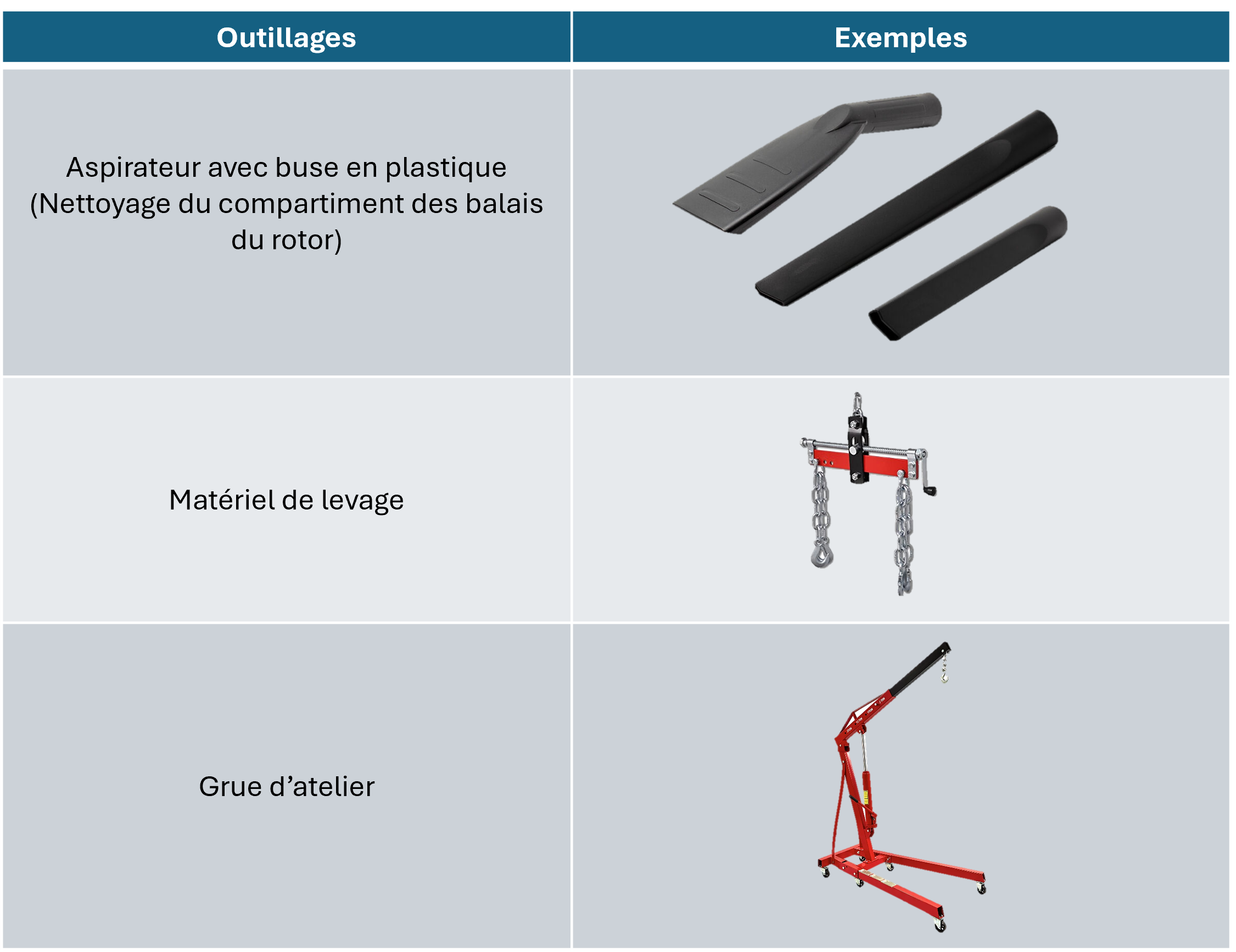 | Outillages | Exemples |
|---|---|
| Aspirateur avec buse en plastique (Nettoyage du compartiment des balais du rotor) | |
| Matériel de levage | |
| Grue d’atelier | |