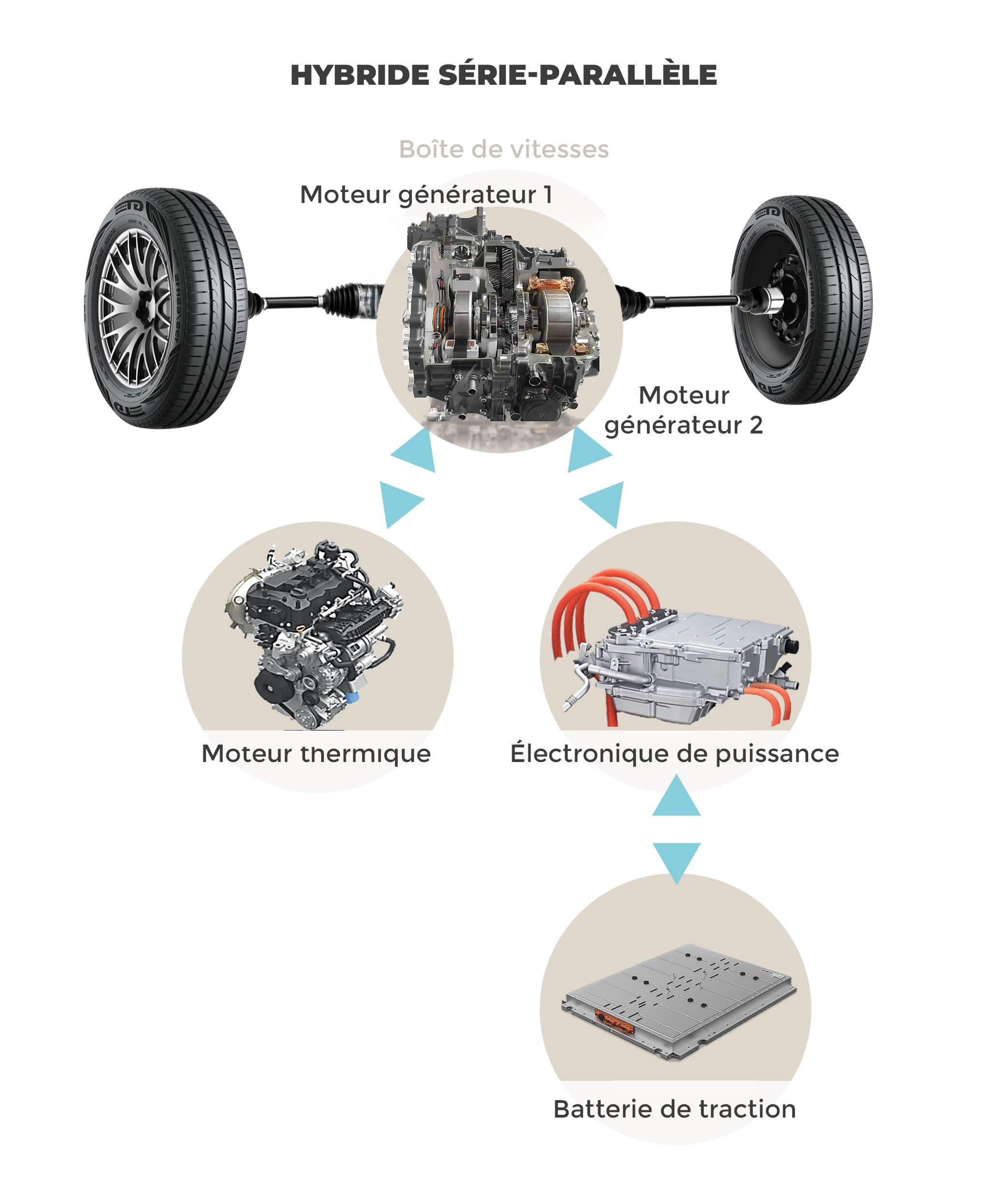 HYBRIDE SÉRIE-PARALLÈLE

Boîte de vitesses

Moteur générateur 1

Moteur générateur 2

Moteur thermique

Électronique de puissance

Batterie de traction