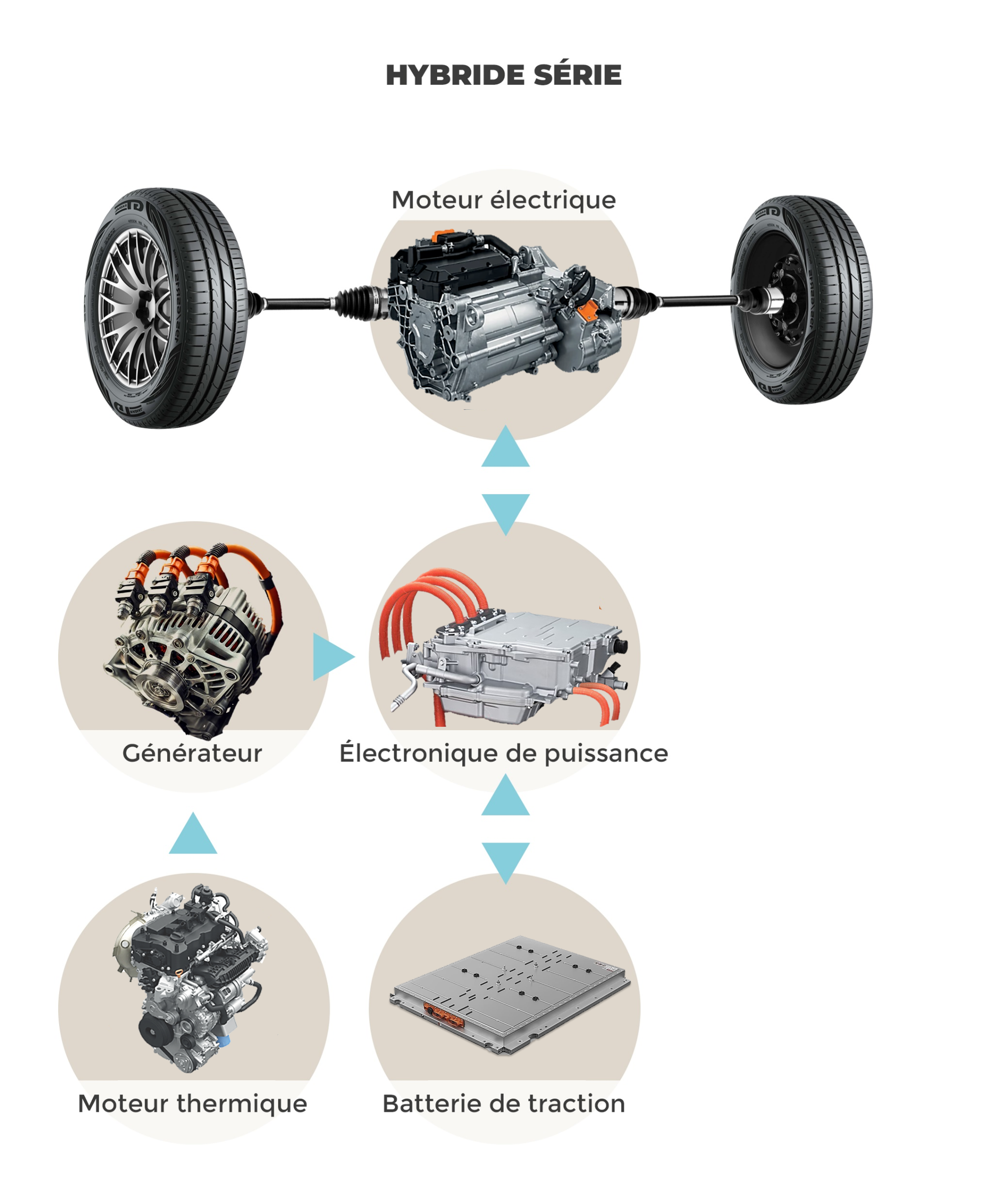 HYBRIDE SÉRIE

Moteur électrique

Générateur

Électronique de puissance

Moteur thermique

Batterie de traction