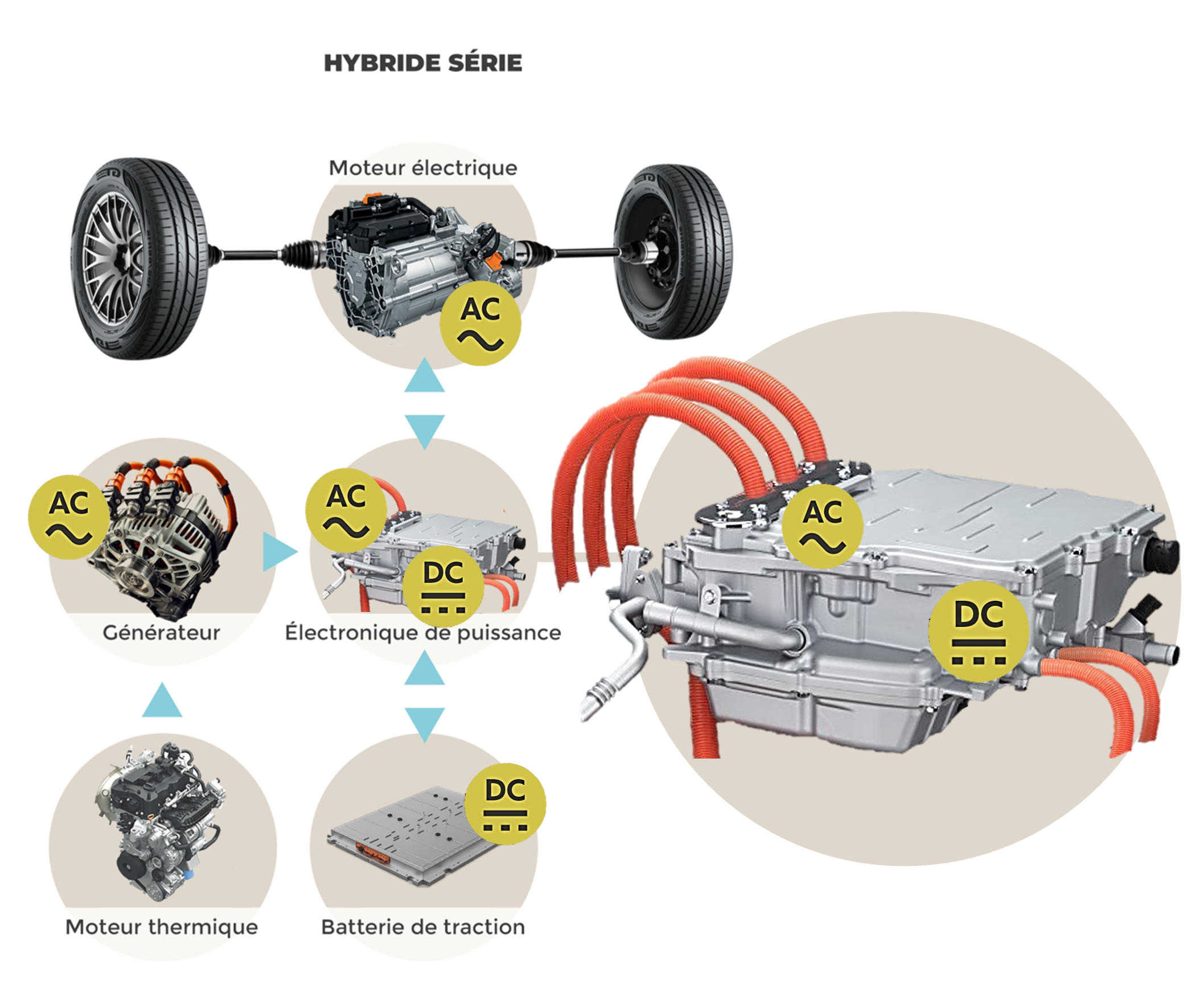 HYBRIDE SÉRIE

Moteur électrique

AC

AC

Générateur

AC

DC

Électronique de puissance

AC

DC

Moteur thermique

DC

Batterie de traction