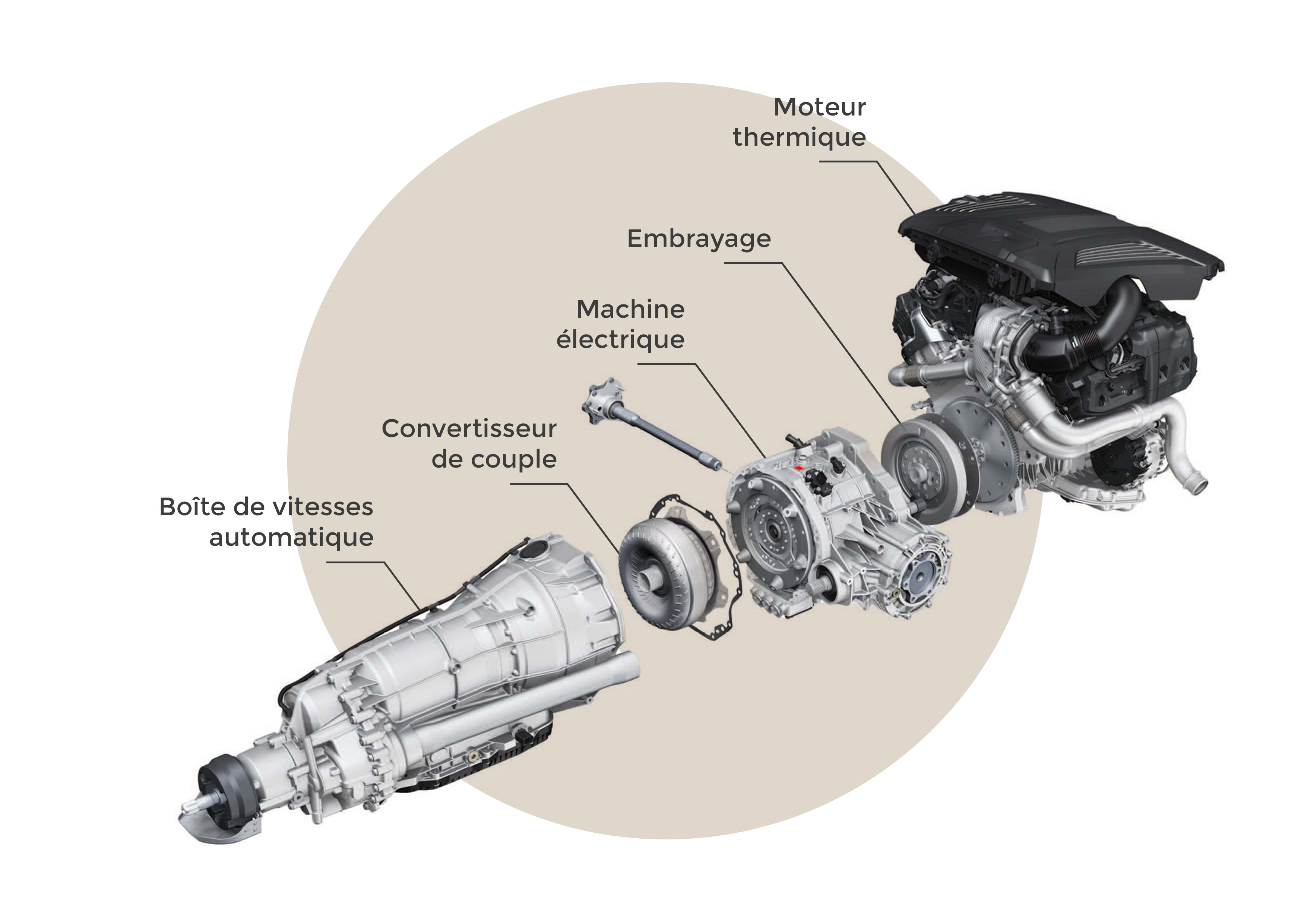 Moteur thermique

Embrayage

Machine électrique

Convertisseur de couple

Boîte de vitesses automatique