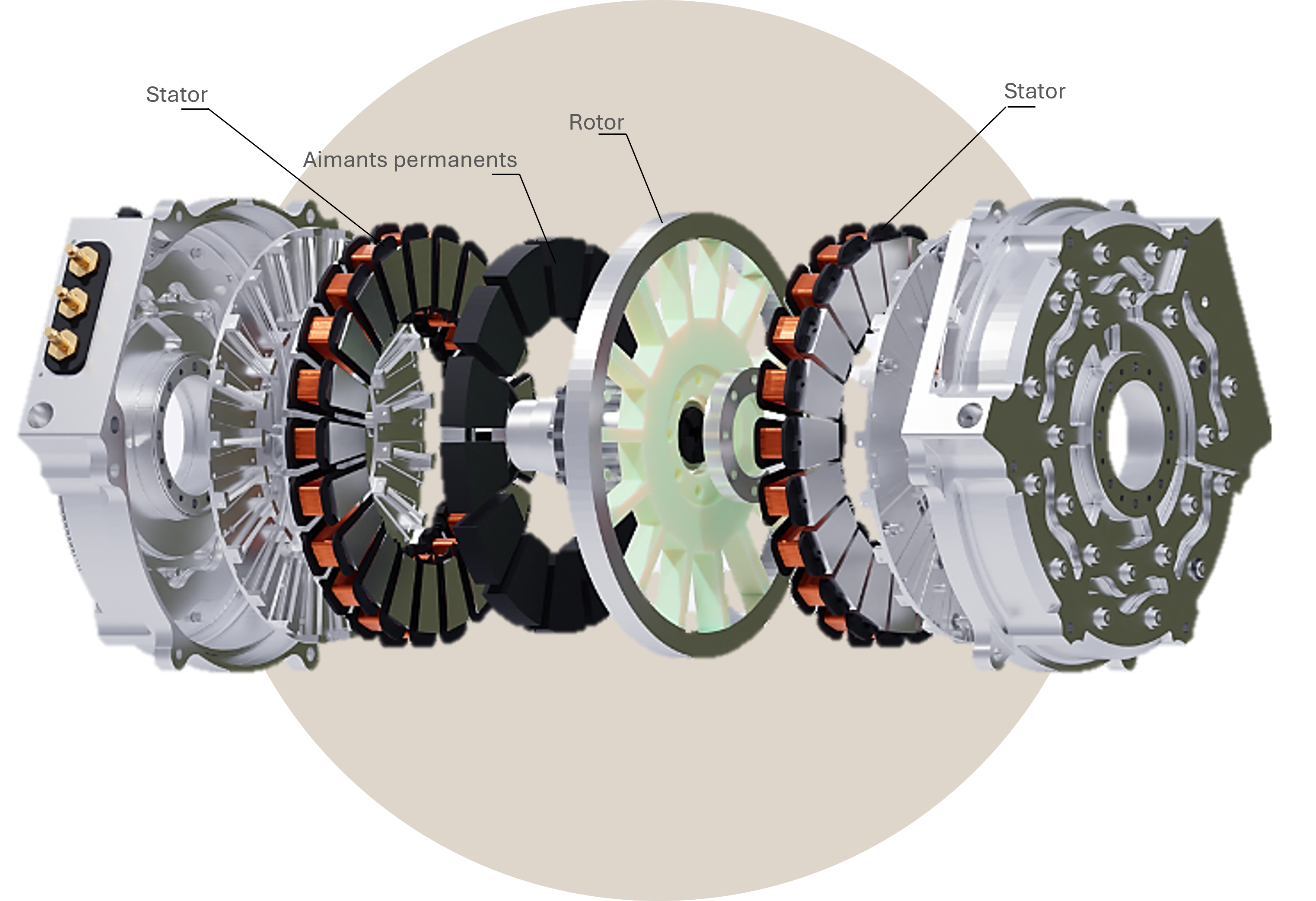 Stator

Aimants permanents

Rotor

Stator