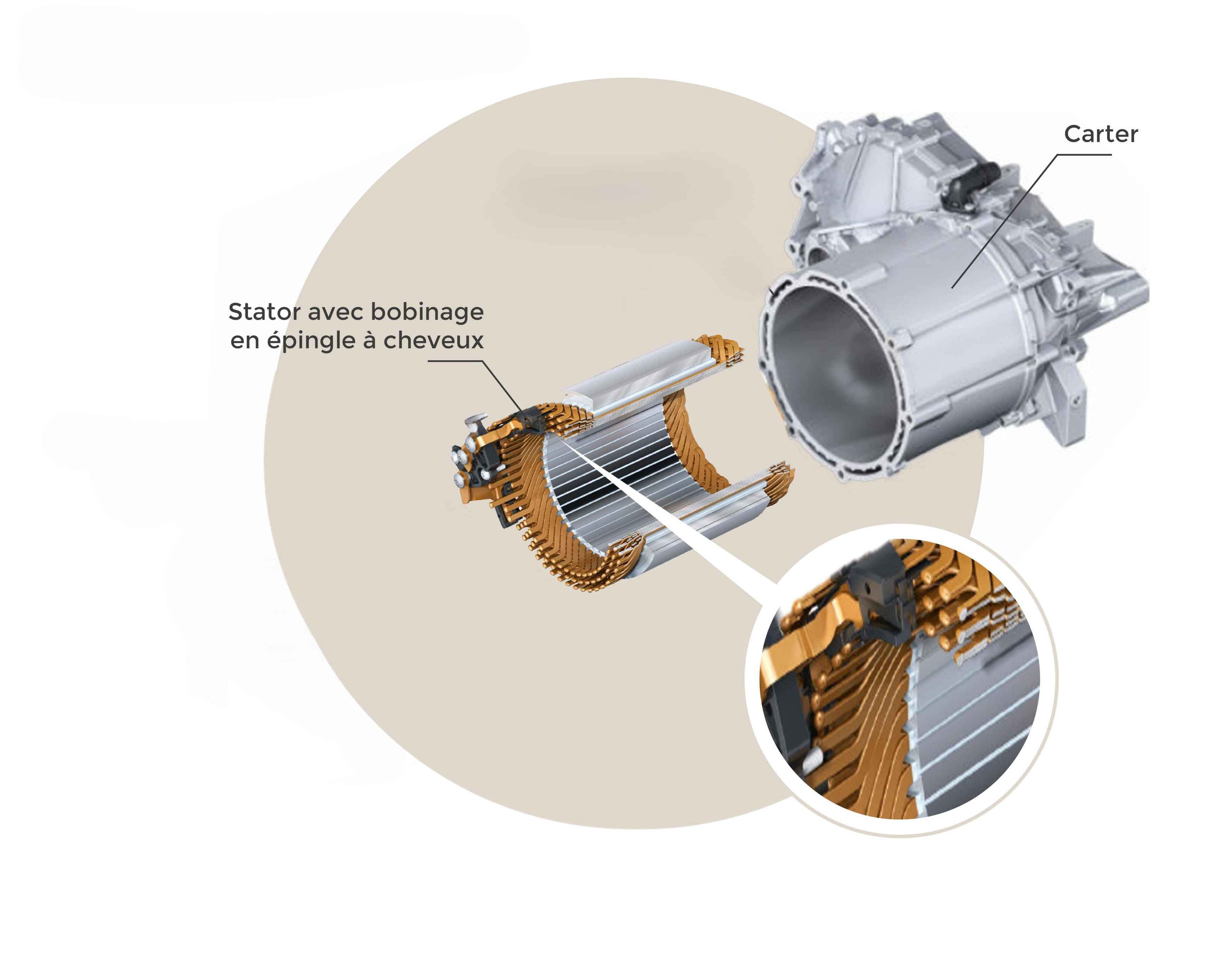 Carter

Stator avec bobinage en épingle à cheveux