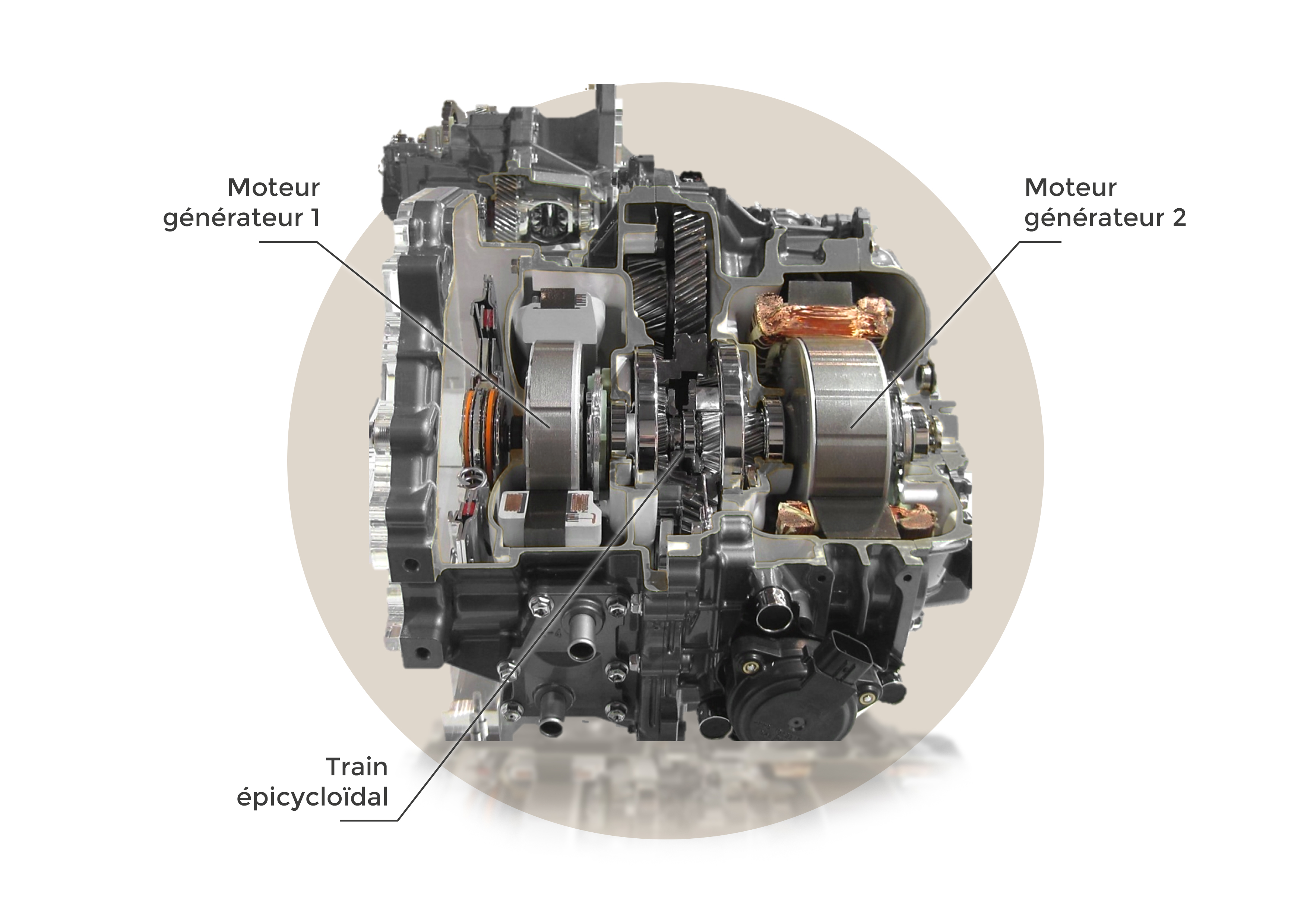 Moteur générateur 1

Moteur générateur 2

Train épicycloïdal