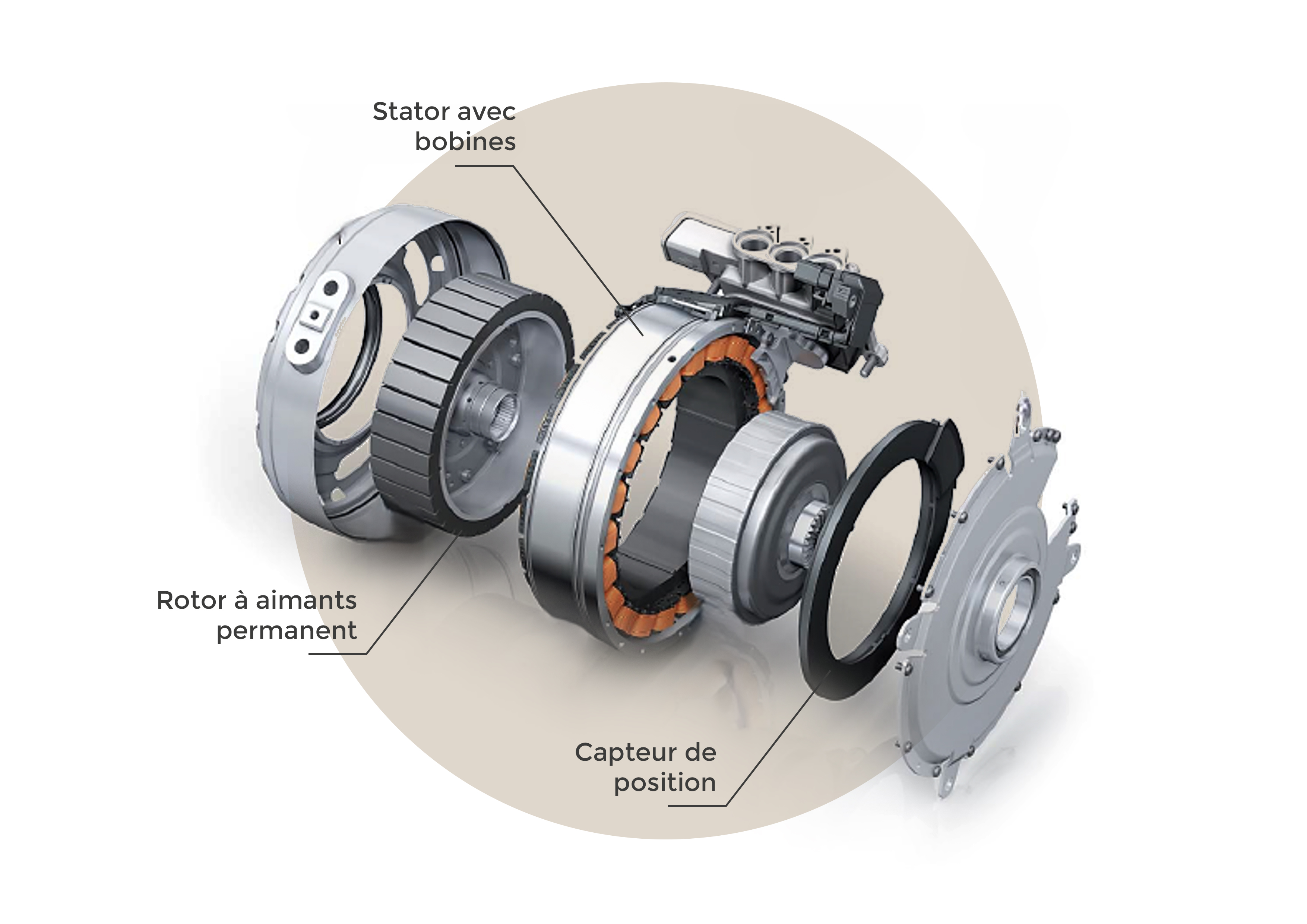 Stator avec bobines

Rotor à aimants permanent

Capteur de position