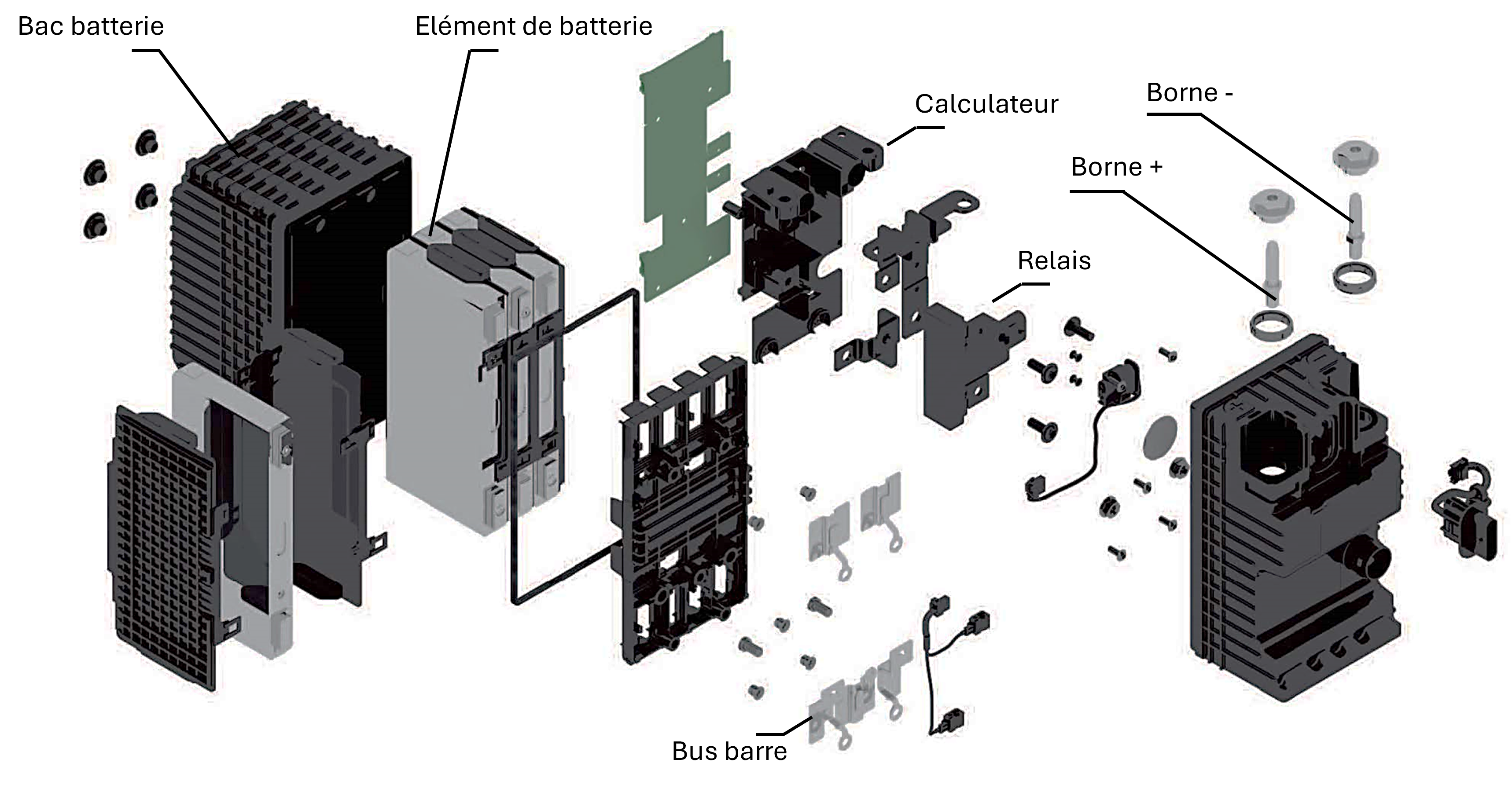 Bac batterie

Elément de batterie

Calculateur

Borne -

Borne +

Relais

Bus barre