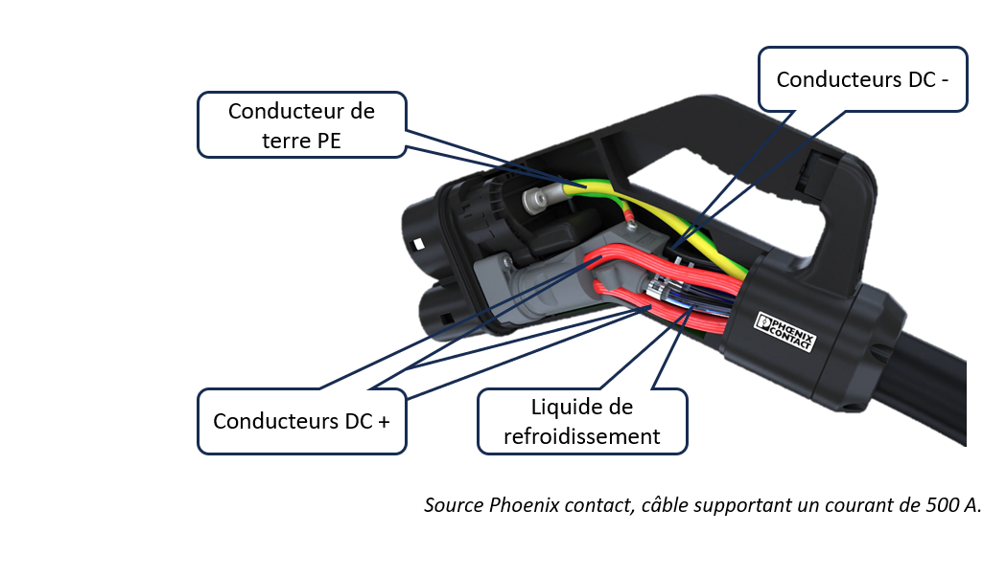 Conducteur de terre PE

Conducteurs DC -

PHOENIX CONTACT

Conducteurs DC +

Liquide de refroidissement

Source Phoenix contact, câble supportant un courant de 500 A.